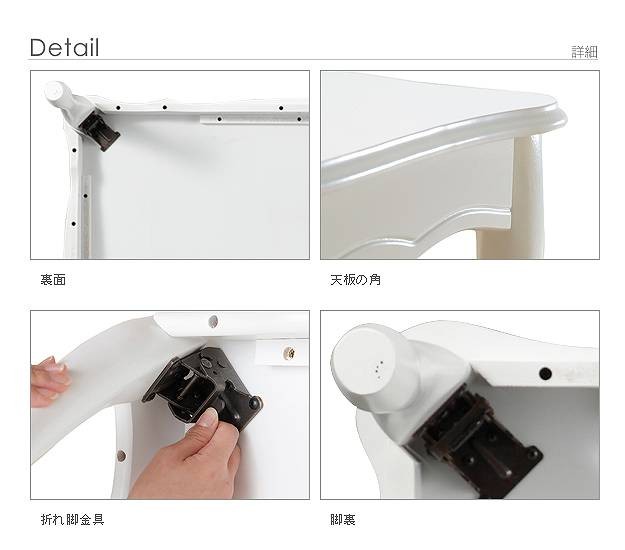 Detail

詳細

裏面

天板の角

折れ脚金具

脚裏