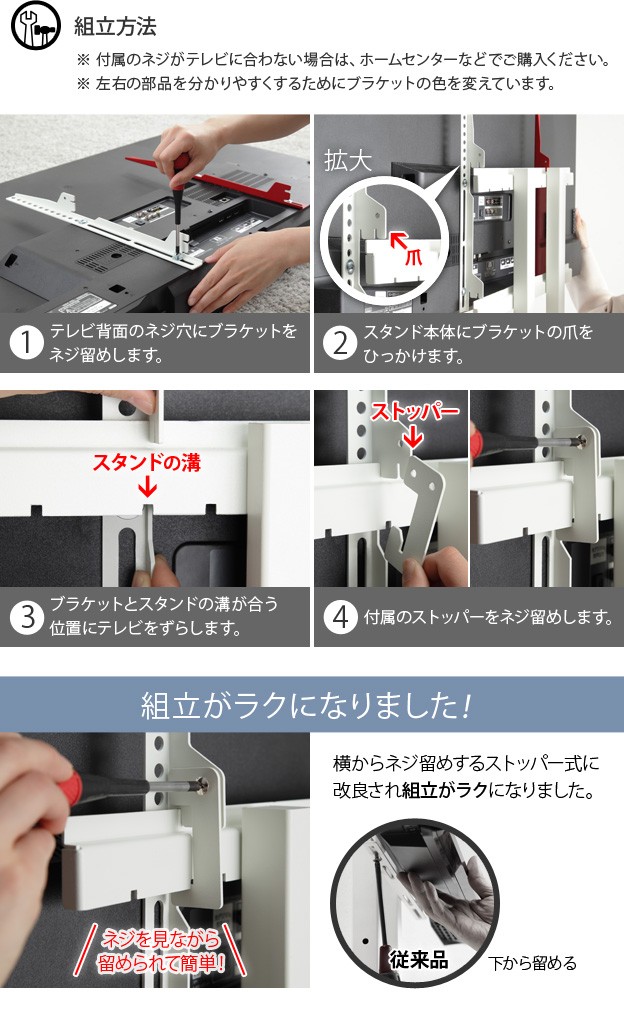 組立方法

※ 付属のネジがテレビに合わない場合は、ホームセンターなどでご購入ください。
※ 左右の部品を分かりやすくするためにブラケットの色を変えています。

拡大

爪

1 テレビ背面のネジ穴にブラケットをネジ留めします。

2 スタンド本体にブラケットの爪をひっかけます。

スタンドの溝

ストッパー

3 ブラケットとスタンドの溝が合う位置にテレビをずらします。

4 付属のストッパーをネジ留めします。

組立がラクになりました!

横からネジ留めするストッパー式に改良され組立がラクになりました。

ネジを見ながら留められて簡単!

従来品

下から留める