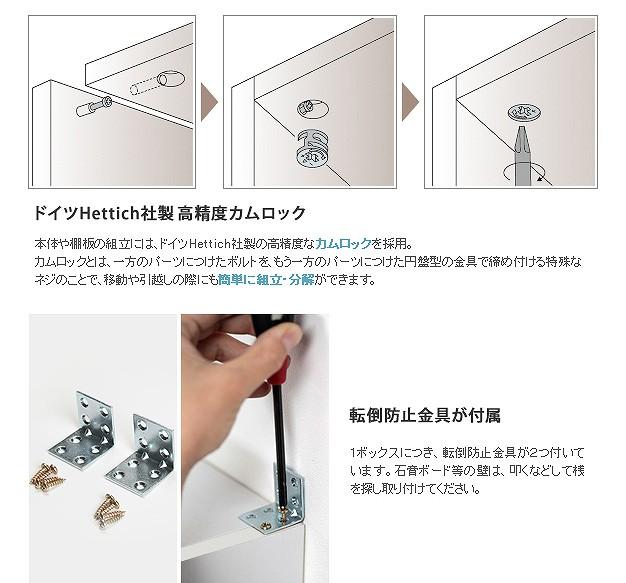 ドイツHettich社製 高精度カムロック

本体や棚板の組立には、ドイツHettich社製の高精度なカムロックを採用。
カムロックとは、一方のパーツにつけたボルトを、もう一方のパーツにつけた円盤型の金具で締め付ける特殊なネジのことで、移動や引越しの際にも簡単に組立・分解ができます。

転倒防止金具が付属

1ボックスにつき、転倒防止金具が2つ付いています。石膏ボード等の壁は、叩くなどして桟を探し取り付けてください。