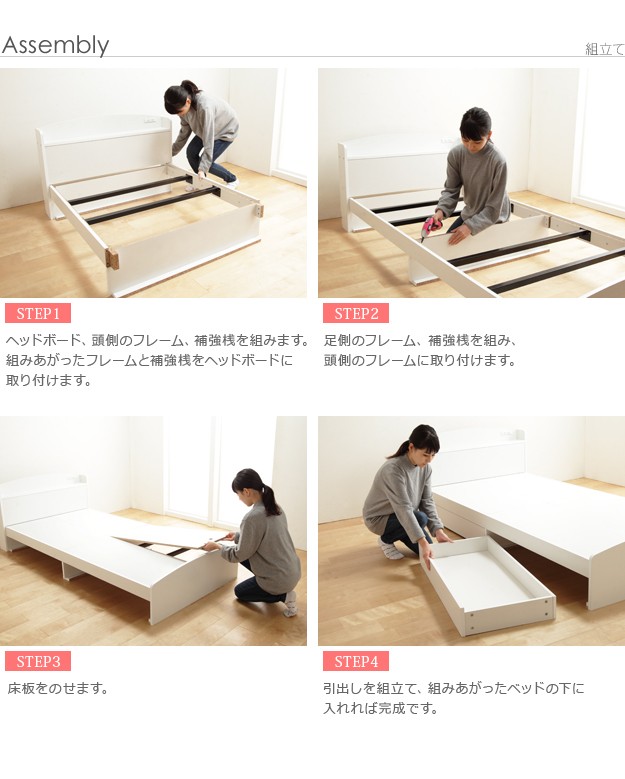 Assembly

組立て

STEP1

ヘッドボード、頭側のフレーム、補強桟を組みます。組みあがったフレームと補強桟をヘッドボードに取り付けます。

STEP2

足側のフレーム、補強桟を組み、頭側のフレームに取り付けます。

STEP3

床板をのせます。

STEP4

引出しを組立て、組みあがったベッドの下に入れれば完成です。