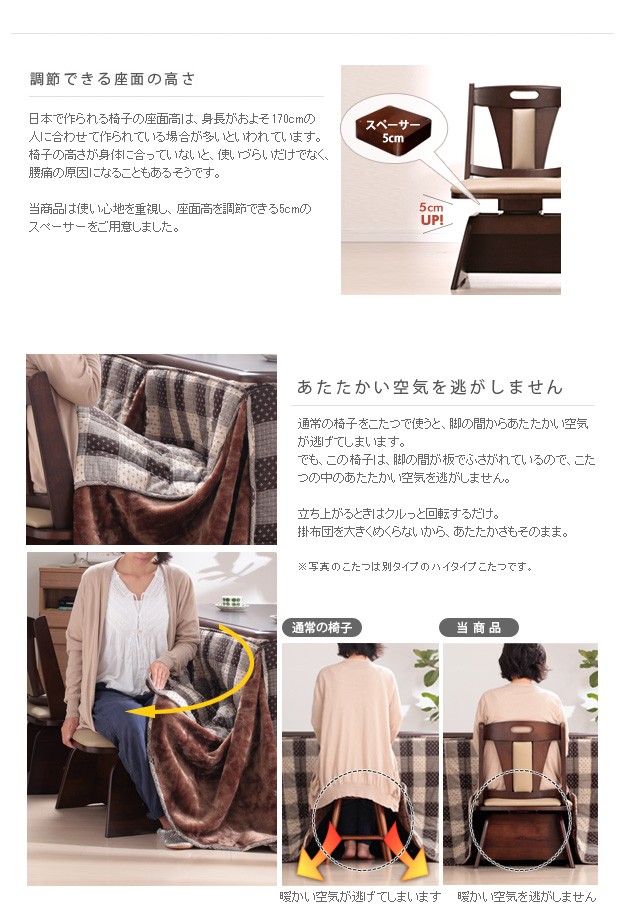 調節できる座面の高さ

日本で作られる椅子の座面高は、身長がおよそ170cmの人に合わせて作られている場合が多いといわれています。椅子の高さが身体に合っていないと、使いづらいだけでなく、腰痛の原因になることもあるそうです。

当商品は使い心地を重視し、座面高を調節できる5cmのスペーサーをご用意しました。

スペーサー 5cm

5cm UP!

あたたかい空気を逃がしません

通常の椅子をこたつで使うと、脚の間からあたたかい空気が逃げてしまいます。
でも、この椅子は、脚の間が板でふさがれているので、こたつの中のあたたかい空気を逃がしません。

立ち上がるときはクルっと回転するだけ。
掛布団を大きくめくらないから、あたたかさもそのまま。

※写真のこたつは別タイプのハイタイプこたつです。

通常の椅子

当商品

暖かい空気が逃げてしまいます

暖かい空気を逃がしません