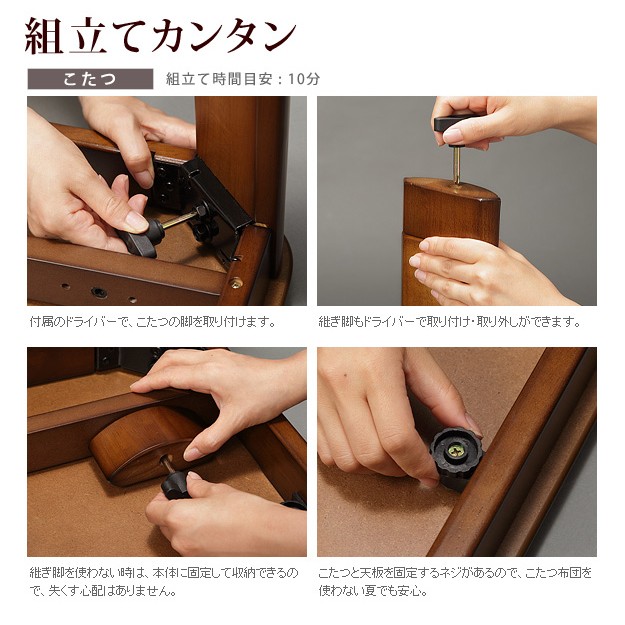 組立てカンタン

こたつ　組立て時間目安：10分

付属のドライバーで、こたつの脚を取り付けます。

継ぎ脚もドライバーで取り付け・取り外しができます。

継ぎ脚を使わない時は、本体に固定して収納できるので、失くす心配はありません。

こたつと天板を固定するネジがあるので、こたつ布団を使わない夏でも安心。