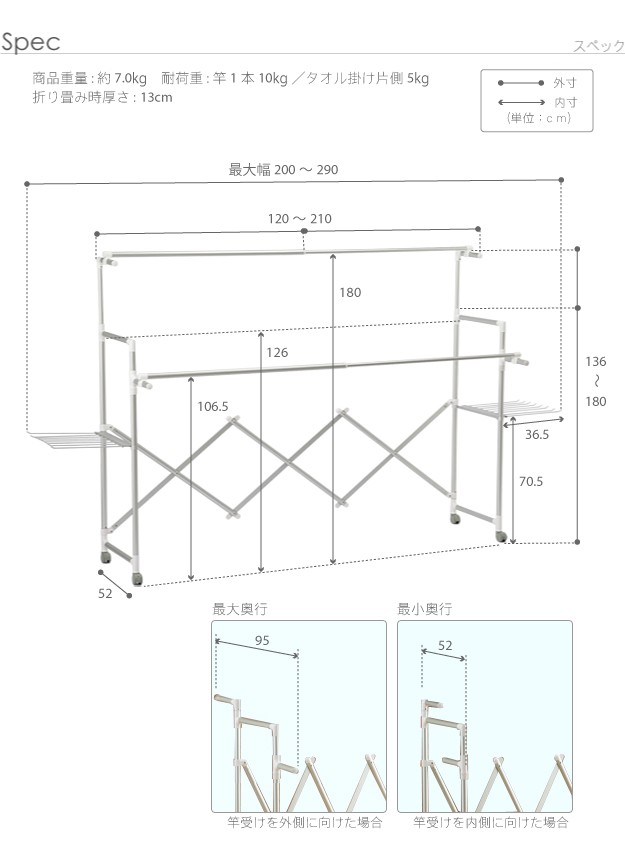 Spec

スペック

商品重量：約 7.0kg　耐荷重：竿 1 本 10kg ／タオル掛け片側 5kg
折り畳み時厚さ：13cm

外寸
内寸
(単位：cm)

最大幅 200 ～ 290

120 ～ 210

180

126

106.5

136 ～ 180

36.5

70.5

52

最大奥行

95

竿受けを外側に向けた場合

最小奥行

52

竿受けを内側に向けた場合