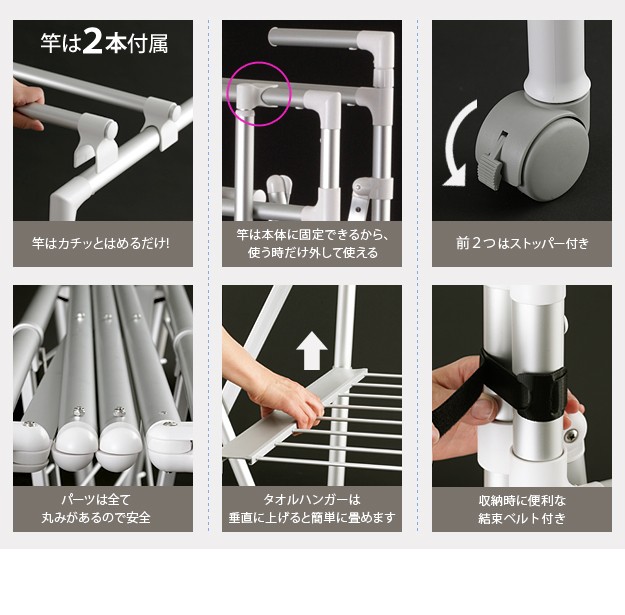 竿は2本付属

竿はカチッとはめるだけ!

竿は本体に固定できるから、使う時だけ外して使える

前2つはストッパー付き

パーツは全て丸みがあるので安全

タオルハンガーは垂直に上げると簡単に畳めます

収納時に便利な結束ベルト付き