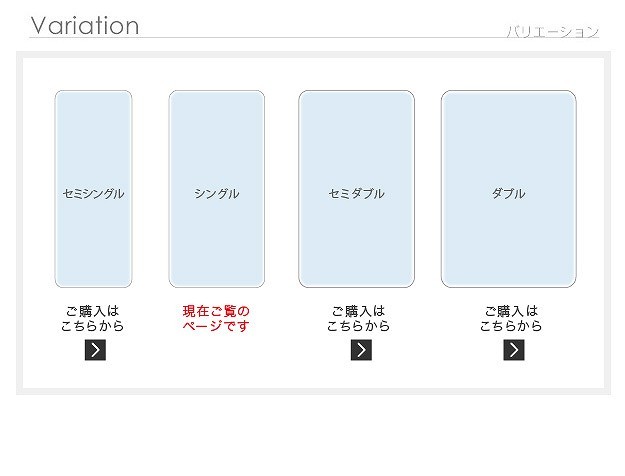 Variation

バリエーション

セミシングル

ご購入は
こちらから

シングル

現在ご覧の
ページです

セミダブル

ご購入は
こちらから

ダブル

ご購入は
こちらから