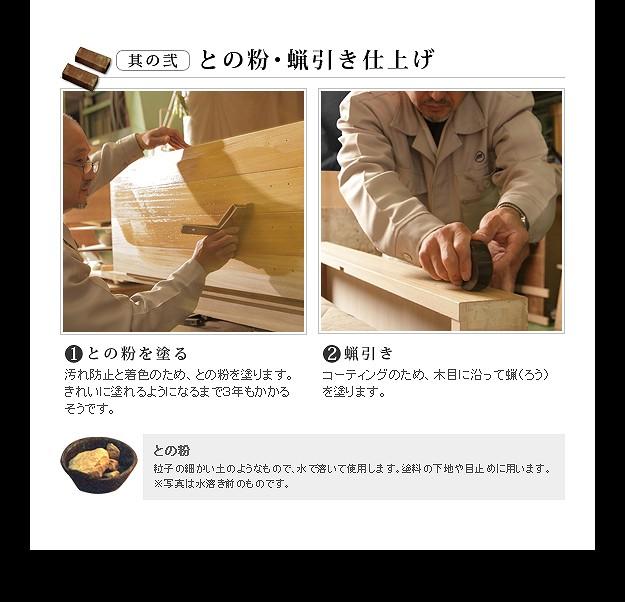 其の弐 との粉・蝋引き仕上げ

❶との粉を塗る
汚れ防止と着色のため、との粉を塗ります。きれいに塗れるようになるまで3年もかかるそうです。

❷蝋引き
コーティングのため、木目に沿って蝋(ろう)を塗ります。

との粉
粒子の細かい土のようなもので、水で溶いて使用します。塗料の下地や目止めに用います。
※写真は水溶き前のものです。